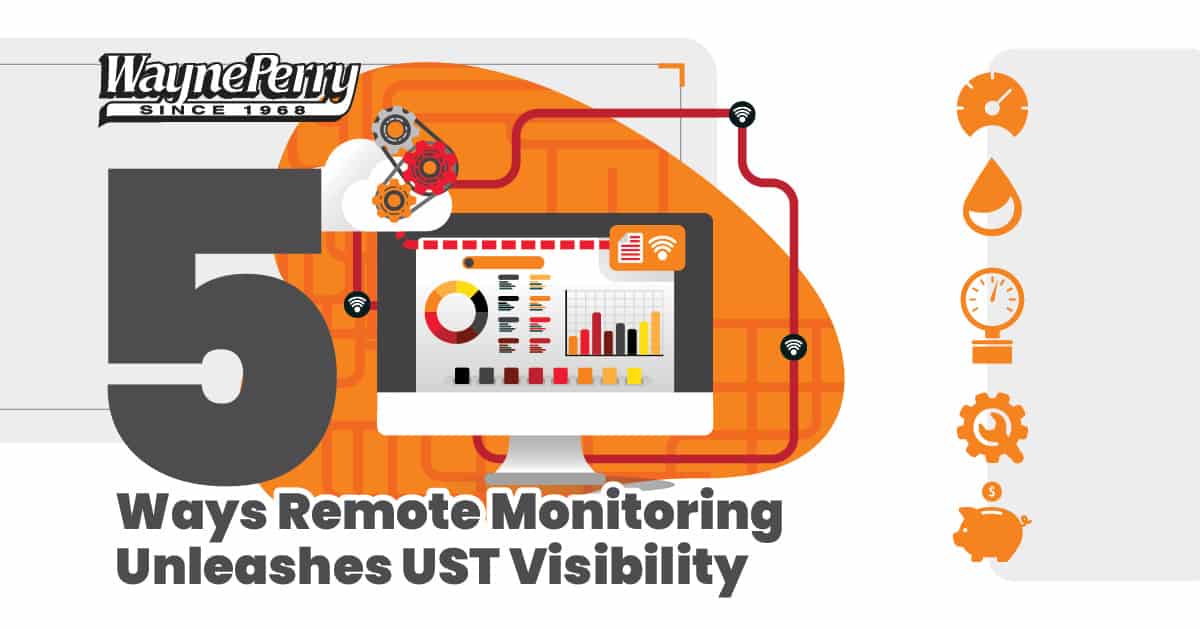 WaynePerry
SINCE 1968

5
Ways Remote Monitoring Unleashes UST Visibility